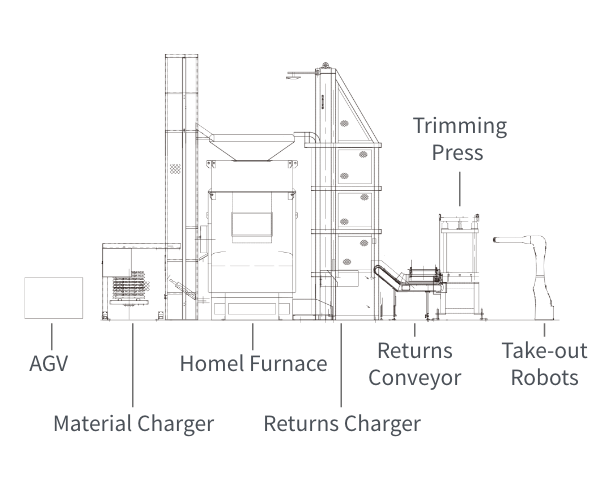 Trimming Press

AGV

Homel Furnace

Returns Conveyor

Take-out Robots

Material Charger

Returns Charger